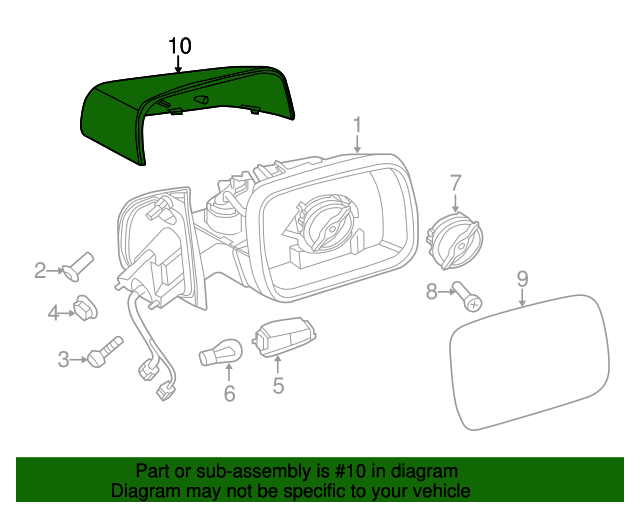 10

1

7

2

4

3

8

9

6

5

Part or sub-assembly is #10 in diagram
Diagram may not be specific to your vehicle