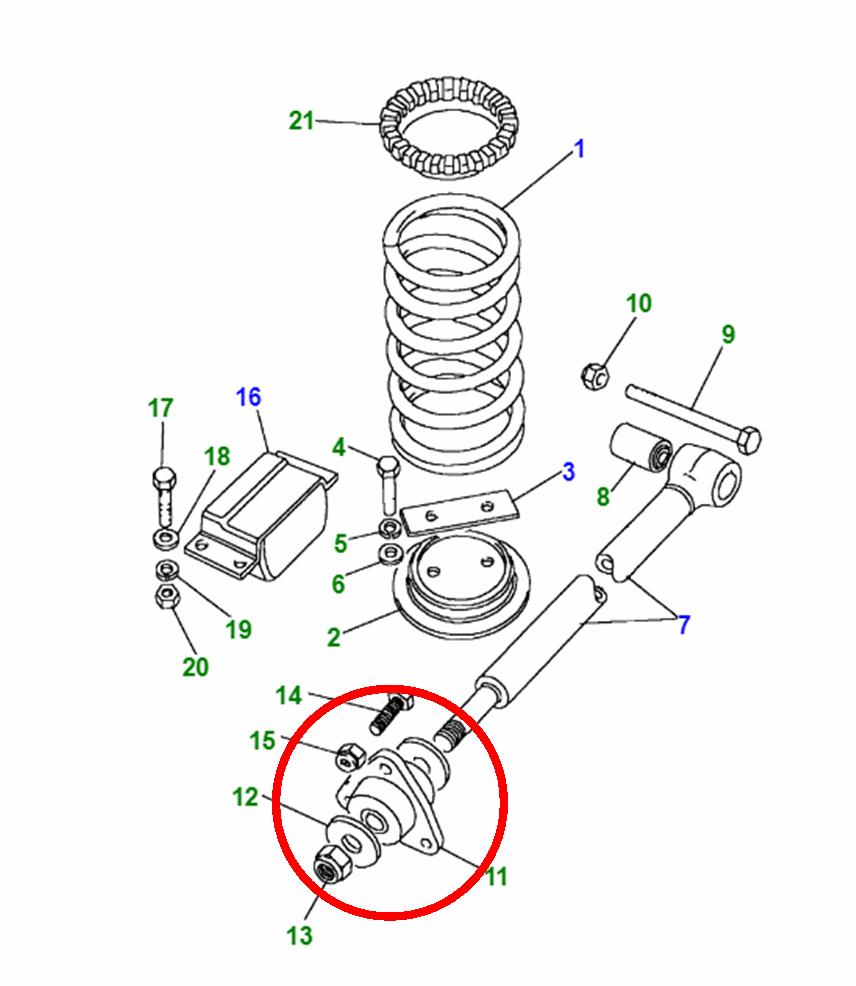 21
1
10
9
17
16
18
4
3
8
5
6
19
2
7
20
14
15
12
11
13